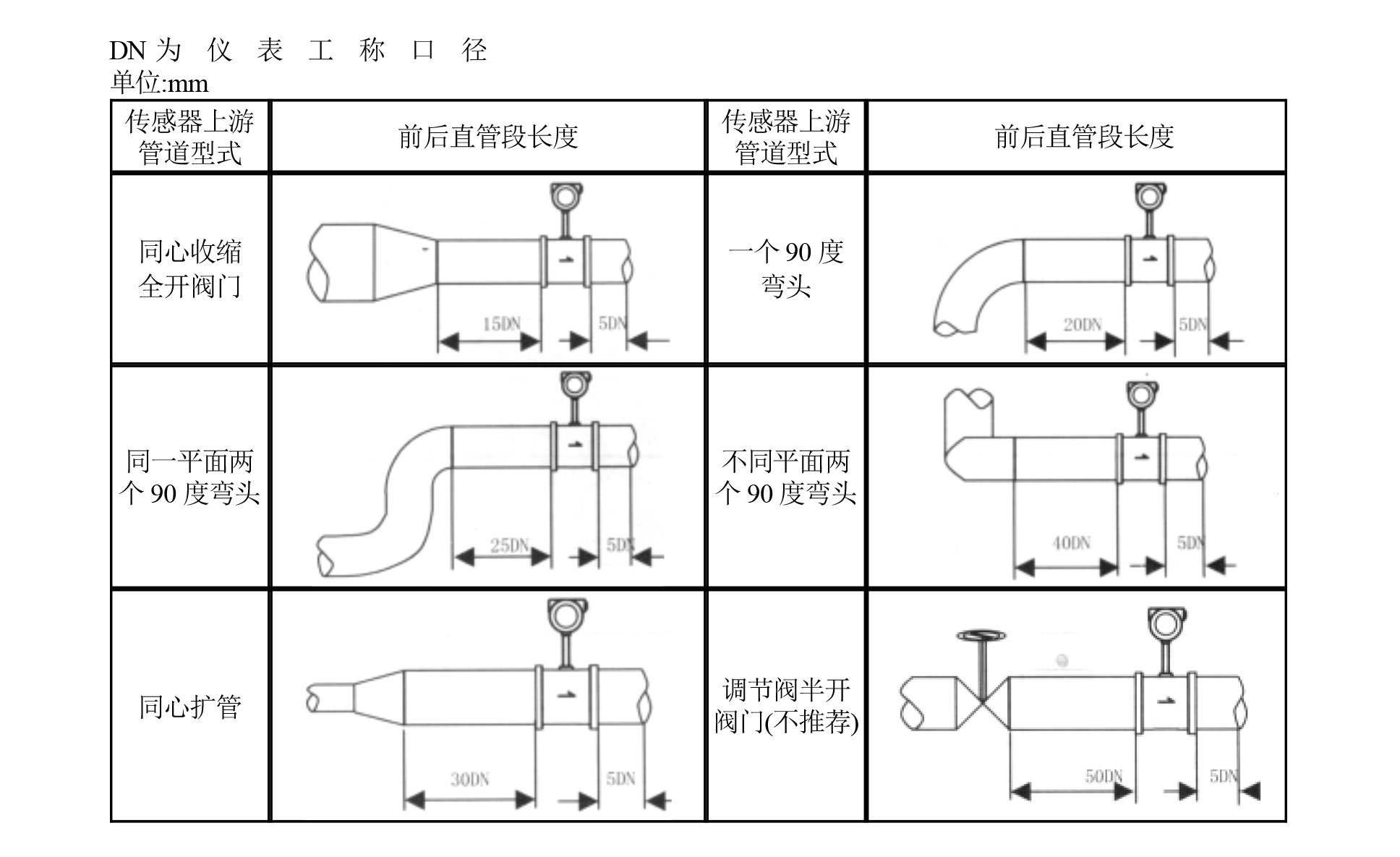 DN 为 仪 表 工 称 口 径
单位:mm

| 传感器上游管道型式 | 前后直管段长度 | 传感器上游管道型式 | 前后直管段长度 |
|---|---|---|---|
| 同心收缩全开阀门 | 15DN 5DN | 一个 90 度弯头 | 20DN 5DN |
| 同一平面两个 90 度弯头 | 25DN 5DN | 不同平面两个 90 度弯头 | 40DN 5DN |
| 同心扩管 | 30DN 5DN | 调节阀半开阀门(不推荐) | 50DN 5DN |